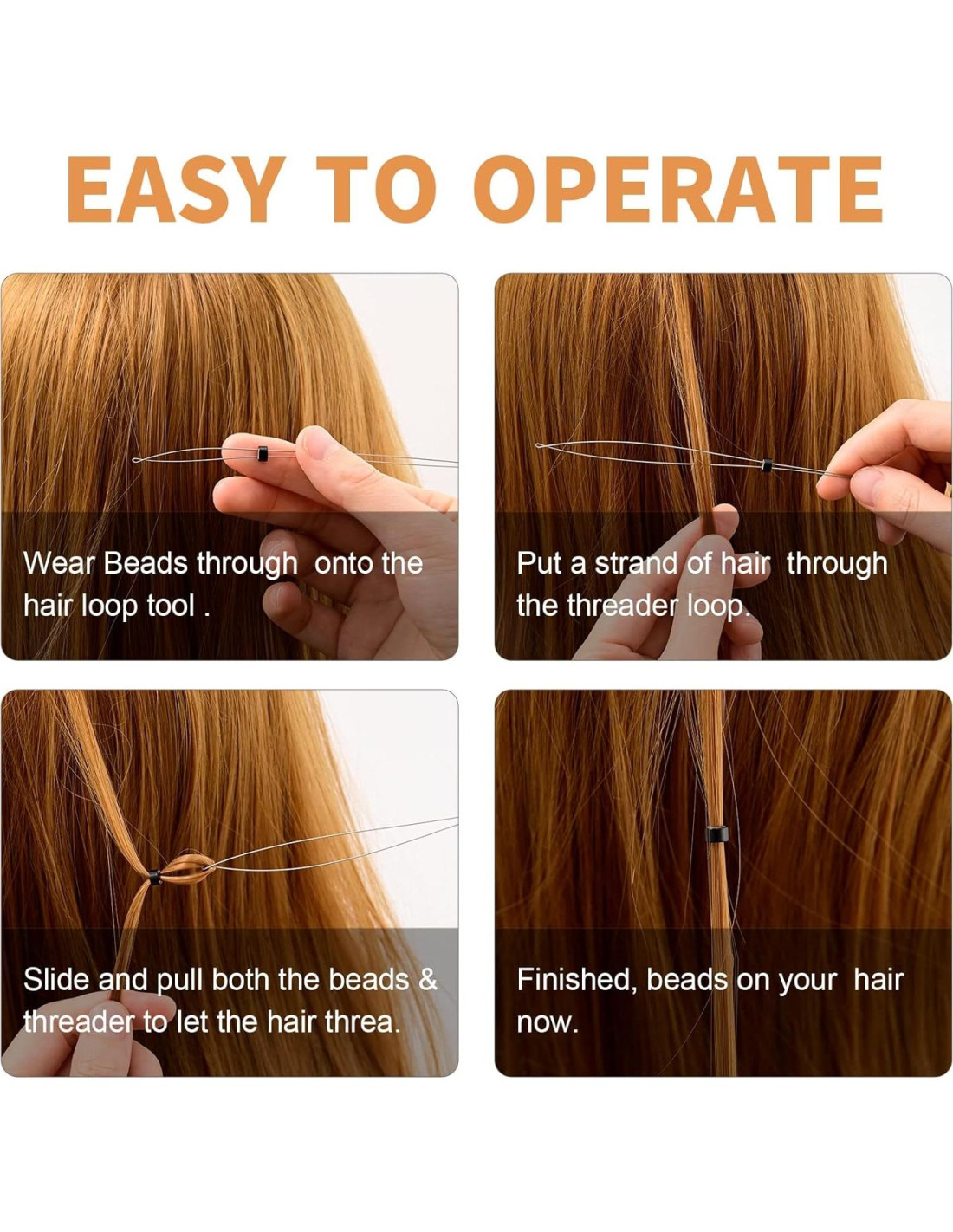 EASY TO OPERATE

Wear Beads through onto the hair loop tool .

Put a strand of hair through the threader loop.

Slide and pull both the beads & threader to let the hair threa.

Finished, beads on your hair now.