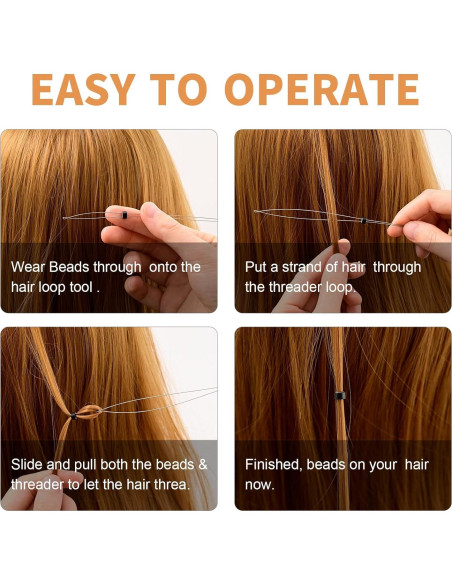 EASY TO OPERATE

Wear Beads through onto the hair loop tool .

Put a strand of hair through the threader loop.

Slide and pull both the beads & threader to let the hair threa.

Finished, beads on your hair now.