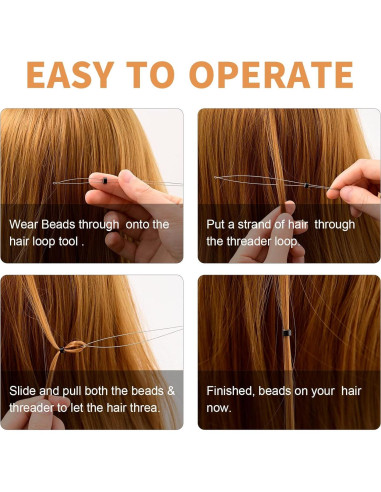 EASY TO OPERATE

Wear Beads through onto the hair loop tool .

Put a strand of hair through the threader loop.

Slide and pull both the beads & threader to let the hair threa.

Finished, beads on your hair now.