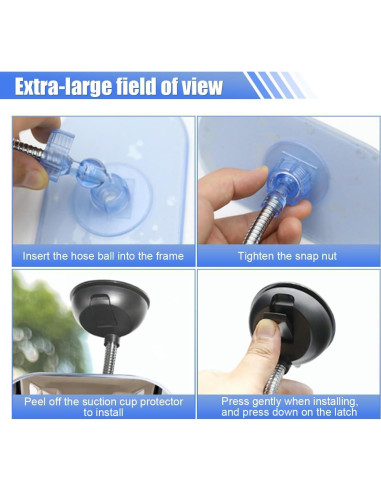 Extra-large field of view

Insert the hose ball into the frame

Tighten the snap nut

Peel off the suction cup protector to install

Press gently when installing, and press down on the latch