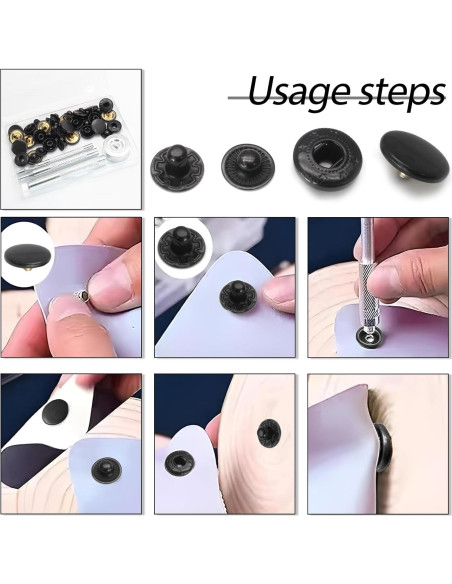 Usage steps