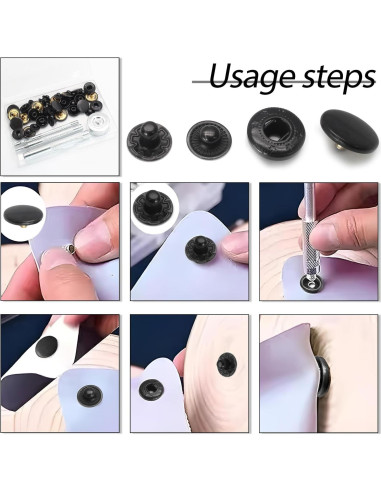 Usage steps