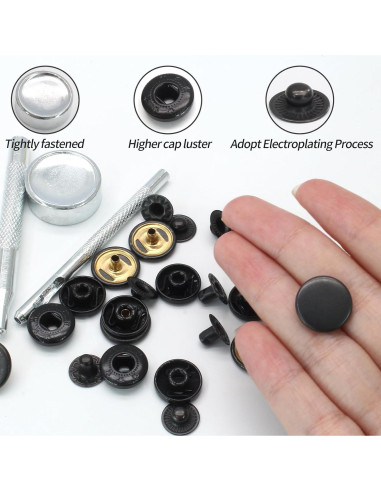 Tightly fastened

Higher cap luster

Adopt Electroplating Process