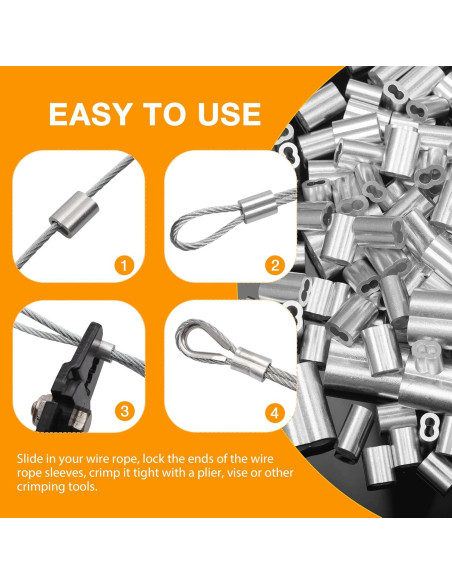 EASY TO USE

1

2

3

4

Slide in your wire rope, lock the ends of the wire rope sleeves, crimp it tight with a plier, vise or other crimping tools.