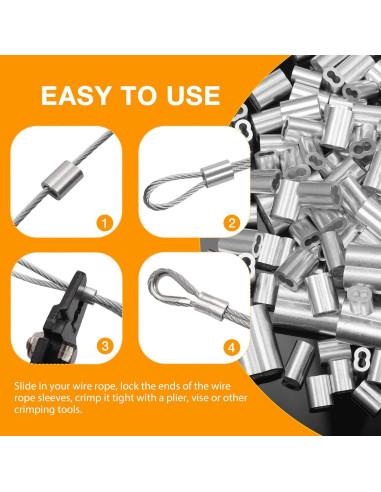 EASY TO USE

1

2

3

4

Slide in your wire rope, lock the ends of the wire rope sleeves, crimp it tight with a plier, vise or other crimping tools.