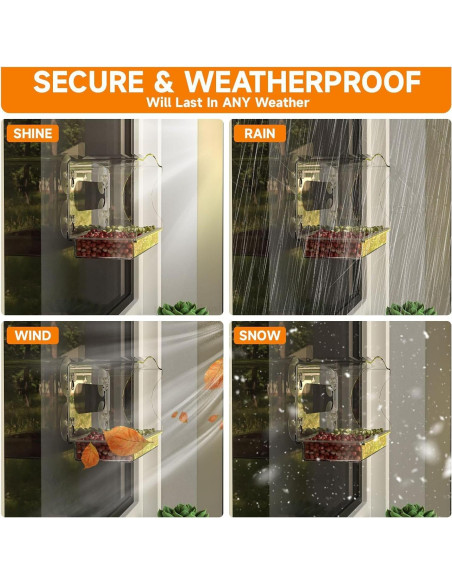 SECURE & WEATHERPROOF
Will Last In ANY Weather

SHINE

RAIN

WIND

SNOW