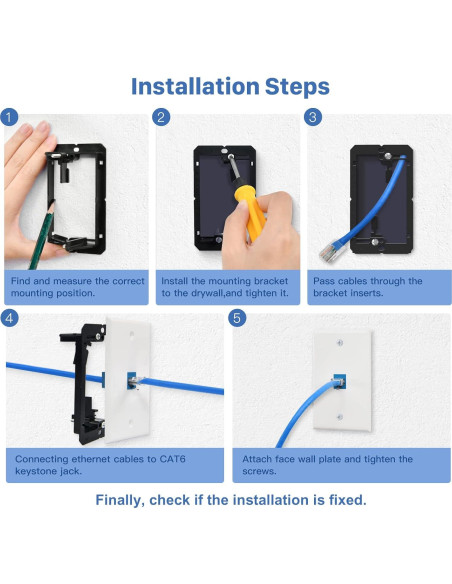 Installation Steps

1

Find and measure the correct mounting position.

2

Install the mounting bracket to the drywall,and tighten it.

3

Pass cables through the bracket inserts.

4

Connecting ethernet cables to CAT6 keystone jack.

5

Attach face wall plate and tighten the screws.

Finally, check if the installation is fixed.