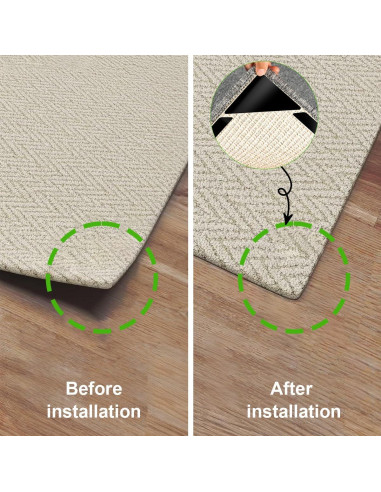 Before installation

After installation