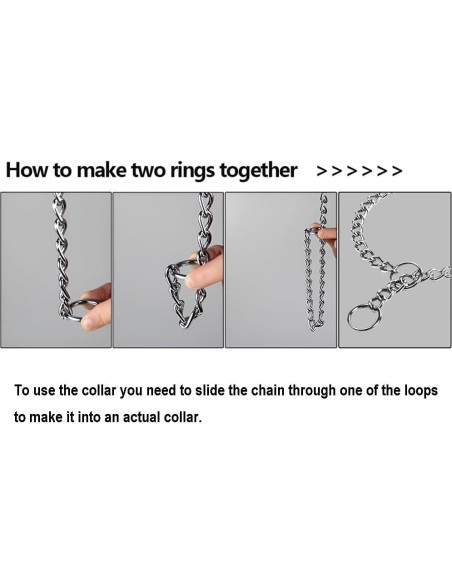 How to make two rings together >>>>>>

To use the collar you need to slide the chain through one of the loops to make it into an actual collar.