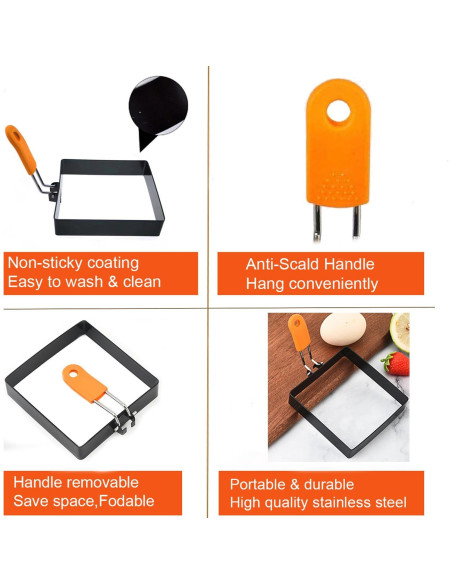 Non-sticky coating
Easy to wash & clean

Anti-Scald Handle
Hang conveniently

Handle removable
Save space,Fodable

Portable & durable
High quality stainless steel