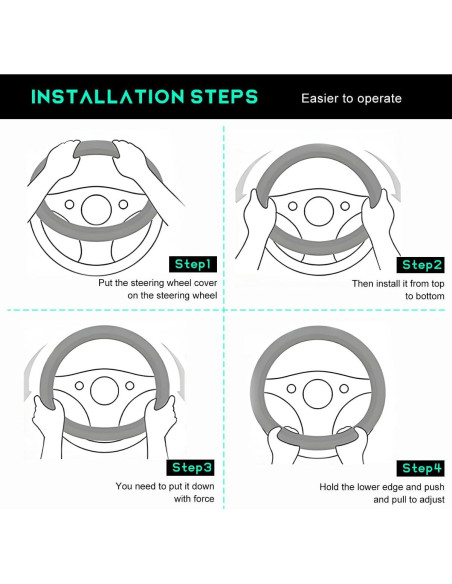 INSTALLATION STEPS

Easier to operate

Step1

Put the steering wheel cover on the steering wheel

Step2

Then install it from top to bottom

Step3

You need to put it down with force

Step4

Hold the lower edge and push and pull to adjust