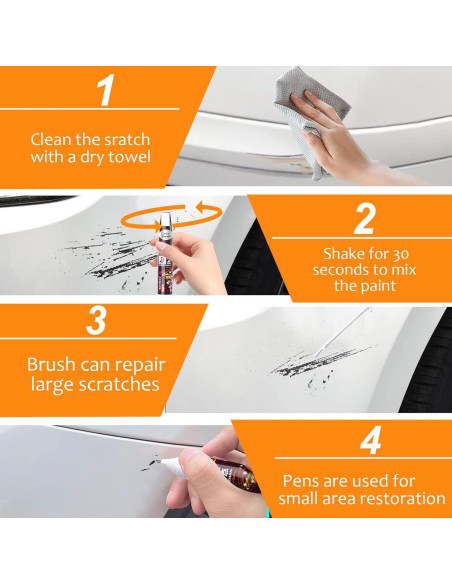 1

Clean the sratch with a dry towel

2

Shake for 30 seconds to mix the paint

3

Brush can repair large scratches

4

Pens are used for small area restoration