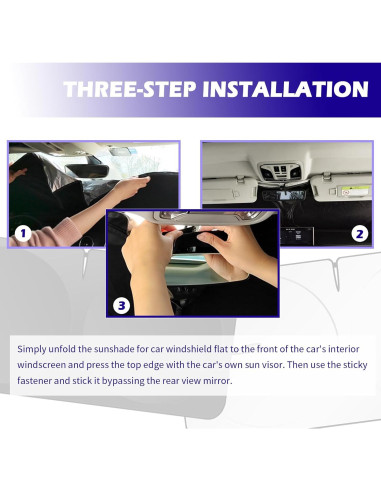 THREE-STEP INSTALLATION

1

2

3

Simply unfold the sunshade for car windshield flat to the front of the car's interior windscreen and press the top edge with the car's own sun visor. Then use the sticky fastener and stick it bypassing the rear view mirror.