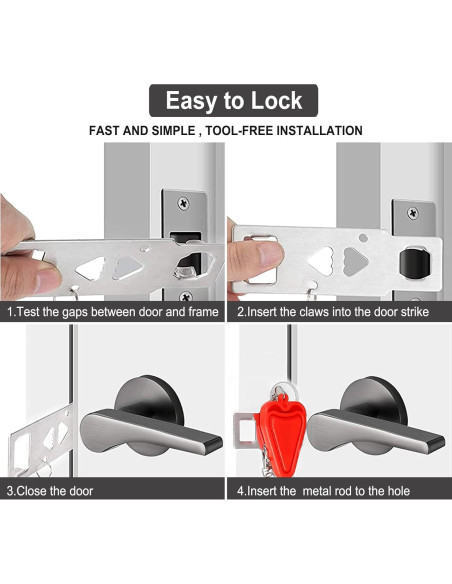 Easy to Lock

FAST AND SIMPLE , TOOL-FREE INSTALLATION

1.Test the gaps between door and frame

2.Insert the claws into the door strike

3.Close the door

4.Insert the  metal rod to the hole