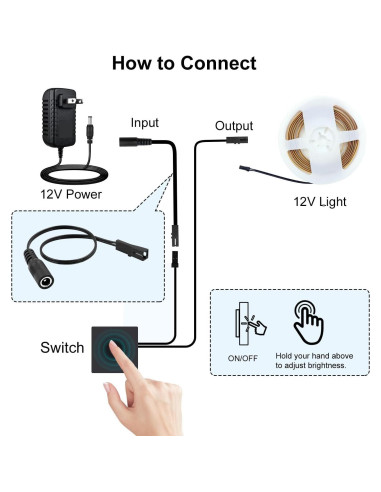 How to Connect

Input

Output

12V Power

12V Light

Switch

ON/OFF

Hold your hand above to adjust brightness.