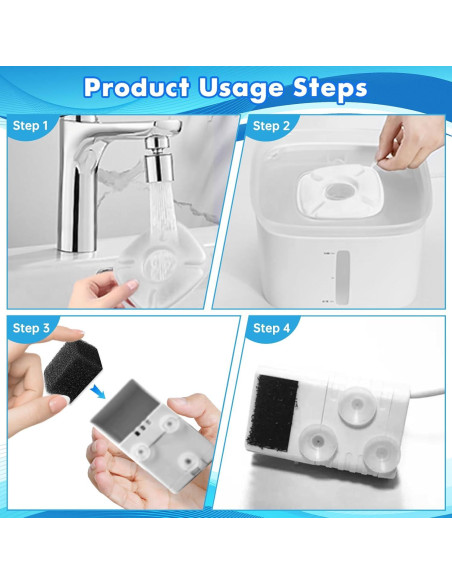 Product Usage Steps

Step 1

Step 2

Step 3

Step 4