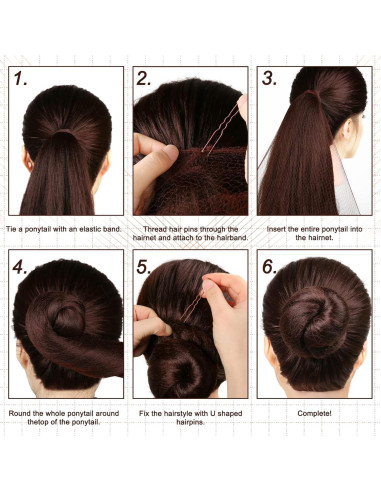 1.

Tie a ponytail with an elastic band.

2.

Thread hair pins through the hairnet and attach to the hairband.

3.

Insert the entire ponytail into the hairnet.

4.

Round the whole ponytail around thetop of the ponytail.

5.

Fix the hairstyle with U shaped hairpins.

6.

Complete!