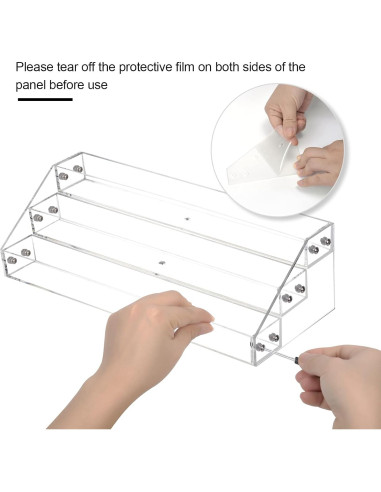 Please tear off the protective film on both sides of the panel before use