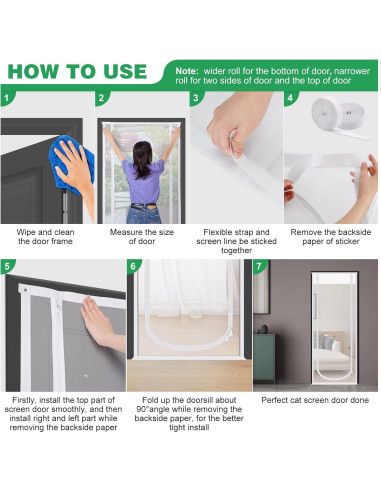 HOW TO USE

Note: wider roll for the bottom of door, narrower roll for two sides of door and the top of door

1

Wipe and clean the door frame

2

Measure the size of door

3

Flexible strap and screen line be sticked together

4

Remove the backside paper of sticker

5

Firstly, install the top part of screen door smoothly, and then install right and left part while removing the backside paper

6

Fold up the doorsill about 90°angle while removing the backside paper, for the better tight install

7

Perfect cat screen door done