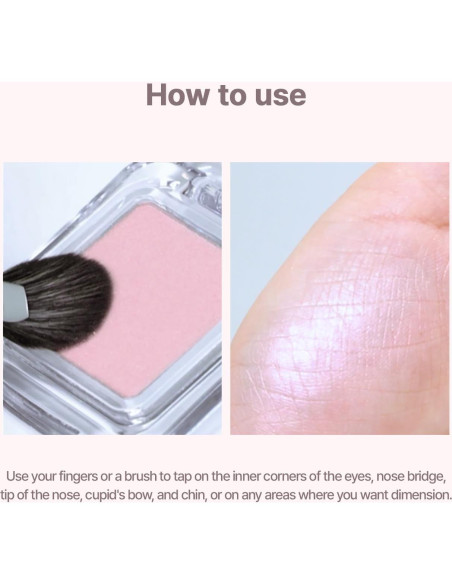 How to use

Use your fingers or a brush to tap on the inner corners of the eyes, nose bridge, tip of the nose, cupid's bow, and chin, or on any areas where you want dimension.