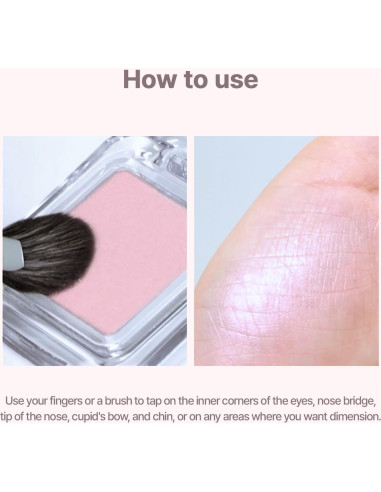 How to use

Use your fingers or a brush to tap on the inner corners of the eyes, nose bridge, tip of the nose, cupid's bow, and chin, or on any areas where you want dimension.