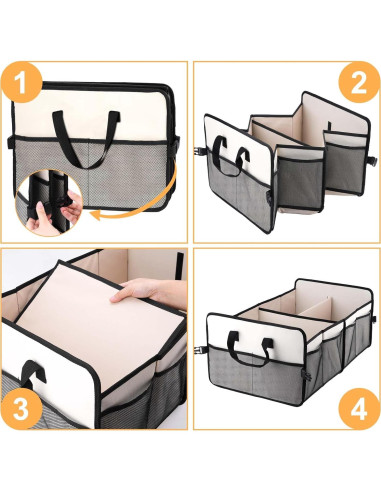 1

2

3

4