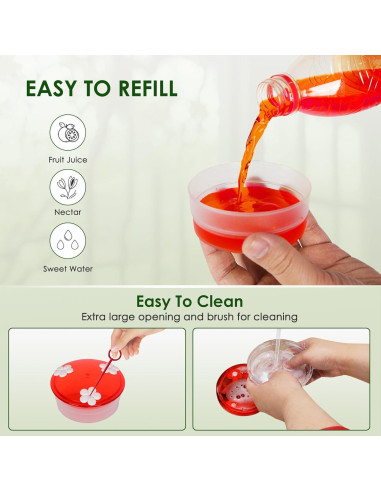 EASY TO REFILL

Fruit Juice

Nectar

Sweet Water

Easy To Clean

Extra large opening and brush for cleaning