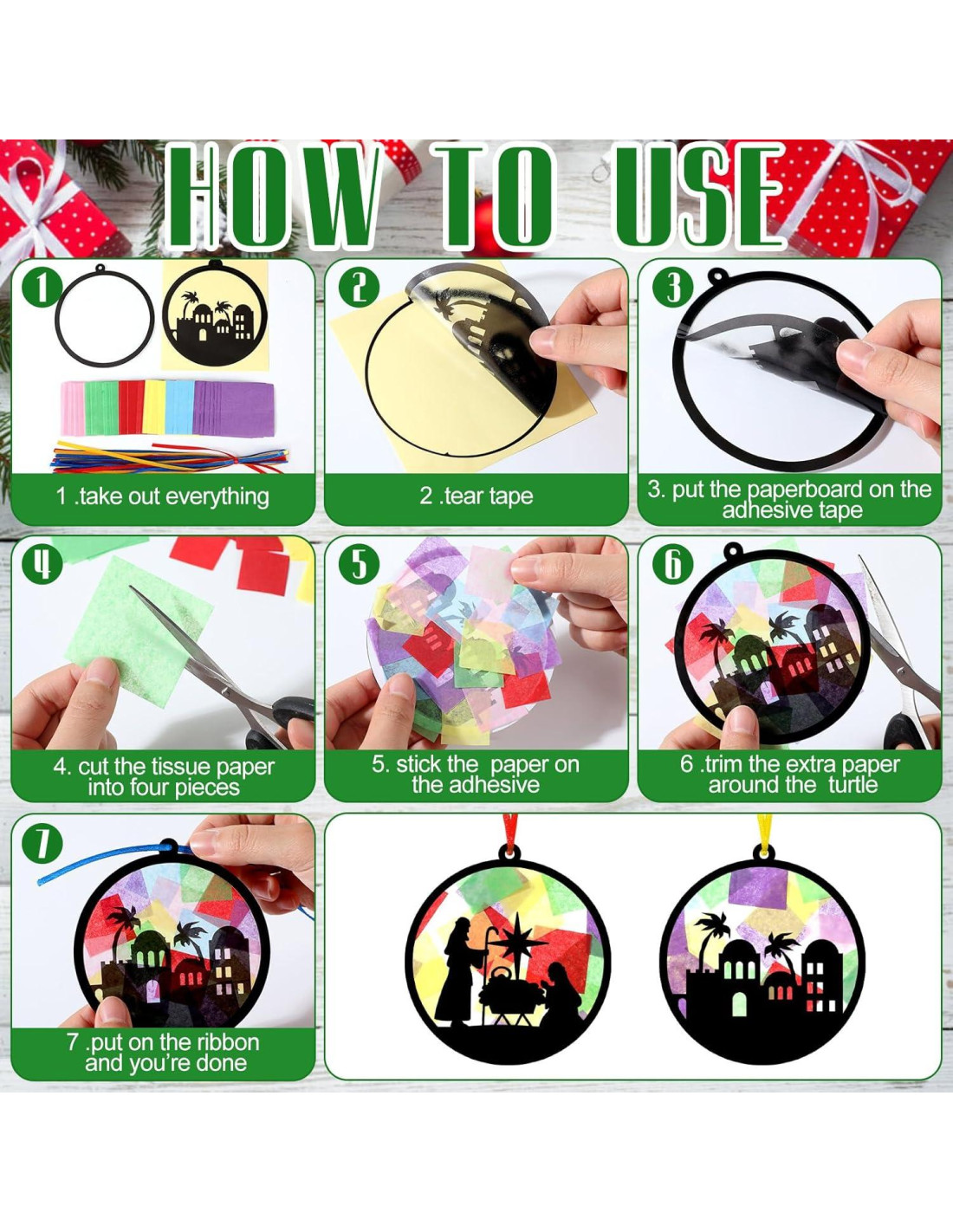 HOW TO USE

1

1 .take out everything

2

2 .tear tape

3

3. put the paperboard on the adhesive tape

4

4. cut the tissue paper into four pieces

5

5. stick the paper on the adhesive

6

6 .trim the extra paper around the turtle

7

7 .put on the ribbon and you're done