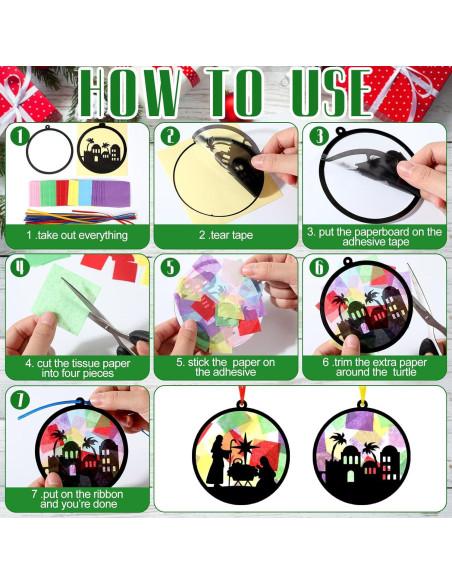 HOW TO USE

1

1 .take out everything

2

2 .tear tape

3

3. put the paperboard on the adhesive tape

4

4. cut the tissue paper into four pieces

5

5. stick the paper on the adhesive

6

6 .trim the extra paper around the turtle

7

7 .put on the ribbon and you're done