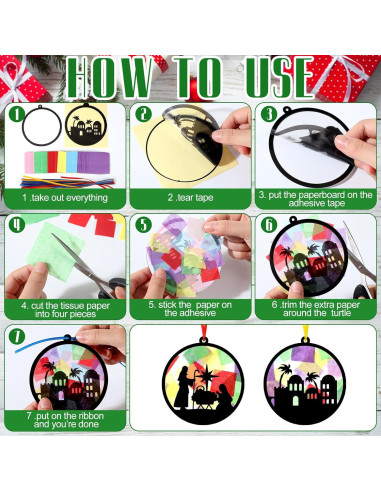 HOW TO USE

1

1 .take out everything

2

2 .tear tape

3

3. put the paperboard on the adhesive tape

4

4. cut the tissue paper into four pieces

5

5. stick the paper on the adhesive

6

6 .trim the extra paper around the turtle

7

7 .put on the ribbon and you're done