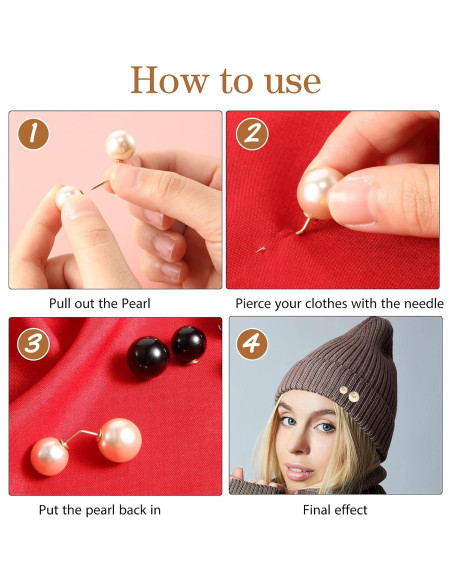 How to use

1

Pull out the Pearl

2

Pierce your clothes with the needle

3

Put the pearl back in

4

Final effect