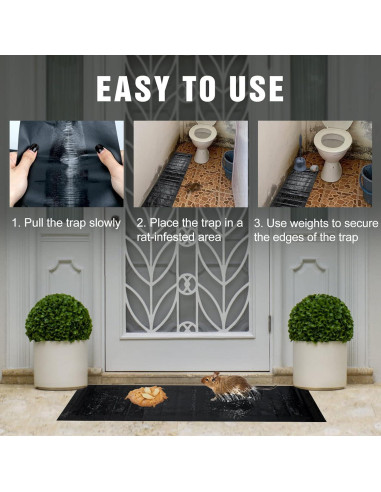 EASY TO USE

1. Pull the trap slowly

2. Place the trap in a rat-infested area

3. Use weights to secure the edges of the trap