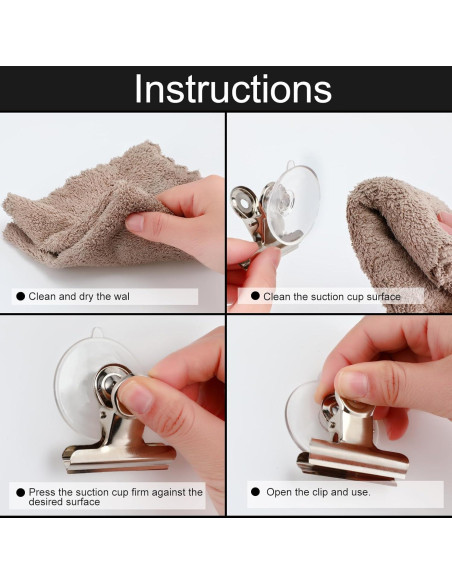 Instructions

● Clean and dry the wal

● Clean the suction cup surface

● Press the suction cup firm against the desired surface

● Open the clip and use.