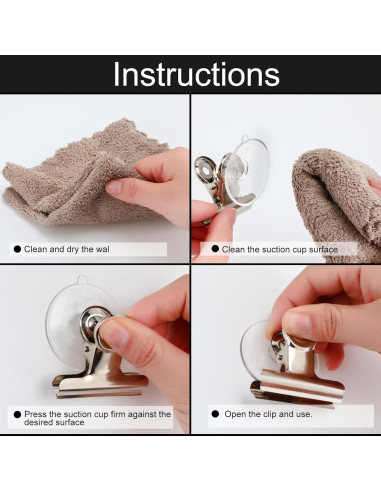 Instructions

● Clean and dry the wal

● Clean the suction cup surface

● Press the suction cup firm against the desired surface

● Open the clip and use.