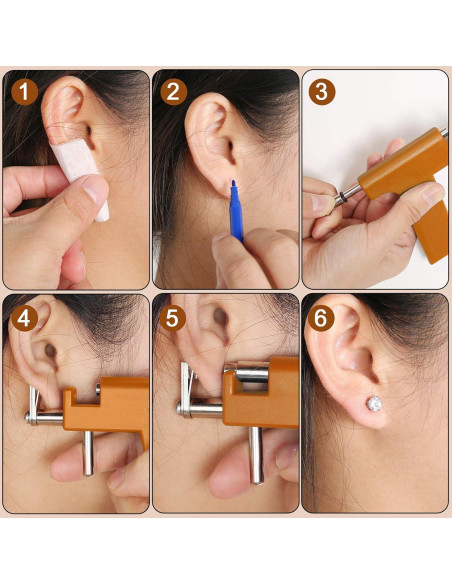 1
2
3
4
5
6