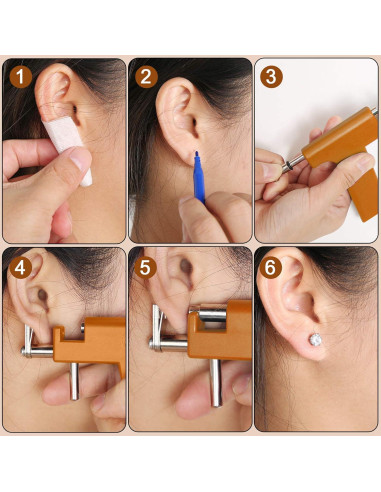 1
2
3
4
5
6