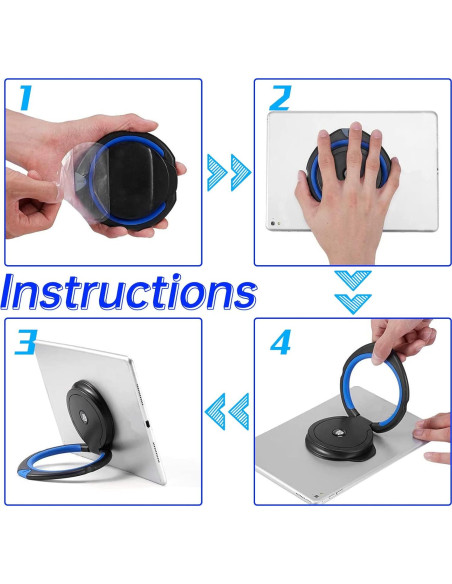 1

2

Instructions

3

4