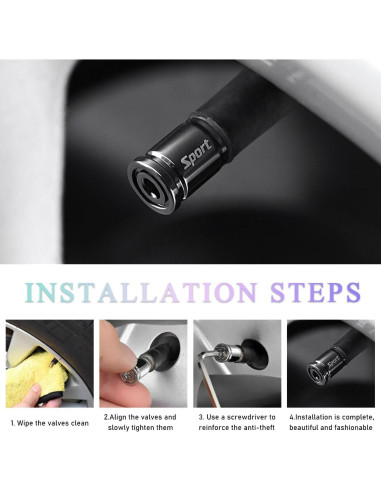 Sport

INSTALLATION STEPS

Sport

1. Wipe the valves clean

2.Align the valves and slowly tighten them

3. Use a screwdriver to reinforce the anti-theft

4.Installation is complete, beautiful and fashionable