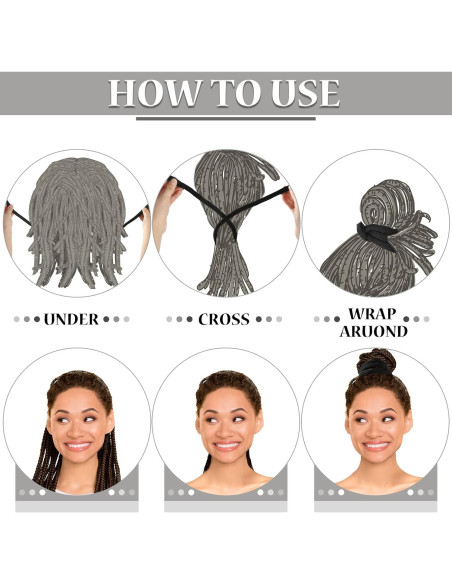 HOW TO USE

UNDER

CROSS

WRAP ARUOND