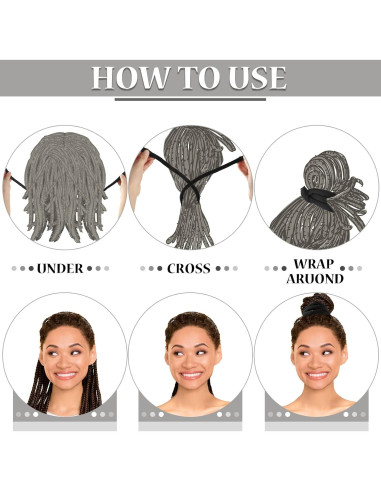 HOW TO USE

UNDER

CROSS

WRAP ARUOND