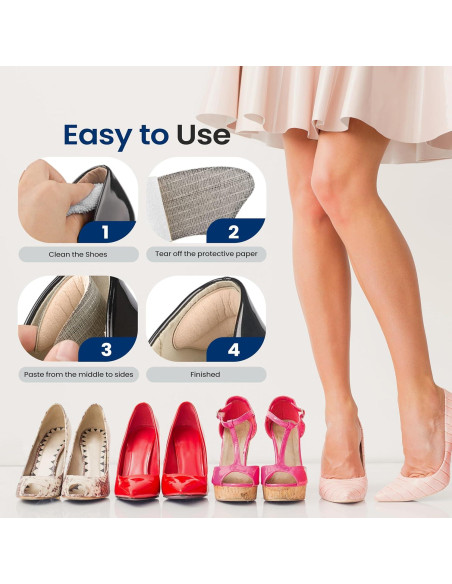 Easy to Use

1

Clean the Shoes

2

Tear off the protective paper

3

Paste from the middle to sides

4

Finished