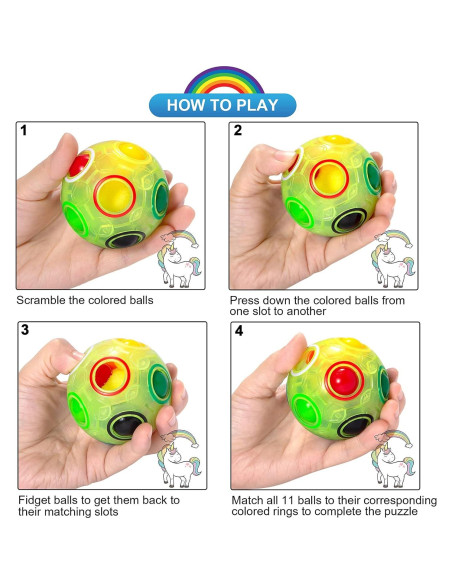 HOW TO PLAY

1

Scramble the colored balls

2

Press down the colored balls from one slot to another

3

Fidget balls to get them back to their matching slots

4

Match all 11 balls to their corresponding colored rings to complete the puzzle