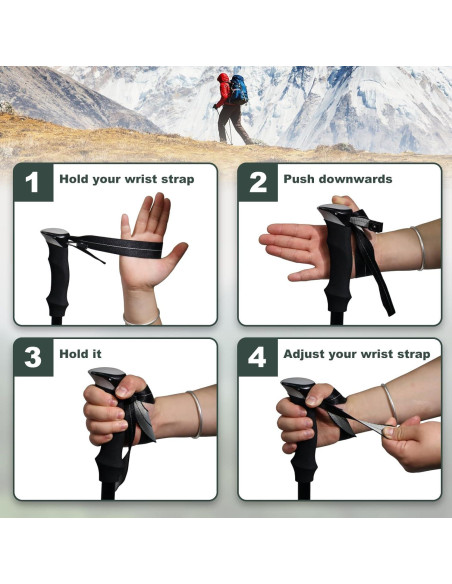 1 Hold your wrist strap

2 Push downwards

3 Hold it

4 Adjust your wrist strap