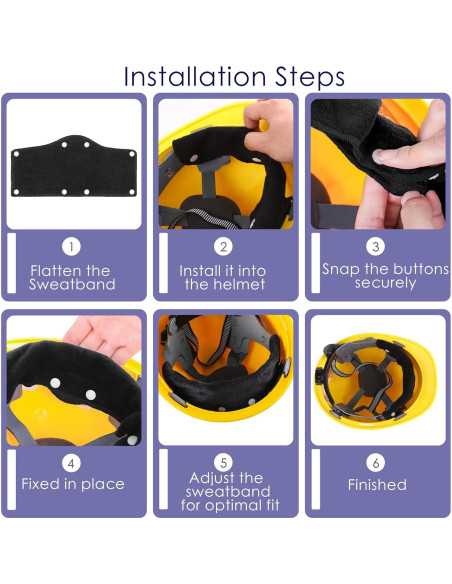 Installation Steps

1
Flatten the Sweatband

2
Install it into the helmet

3
Snap the buttons securely

4
Fixed in place

5
Adjust the sweatband for optimal fit

6
Finished