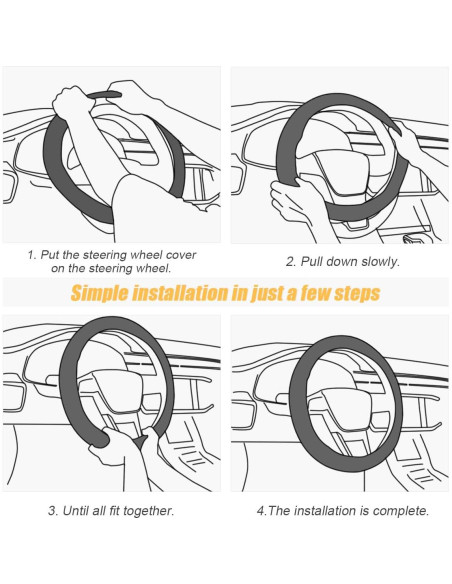 1. Put the steering wheel cover on the steering wheel.

2. Pull down slowly.

Simple installation in just a few steps

3. Until all fit together.

4.The installation is complete.