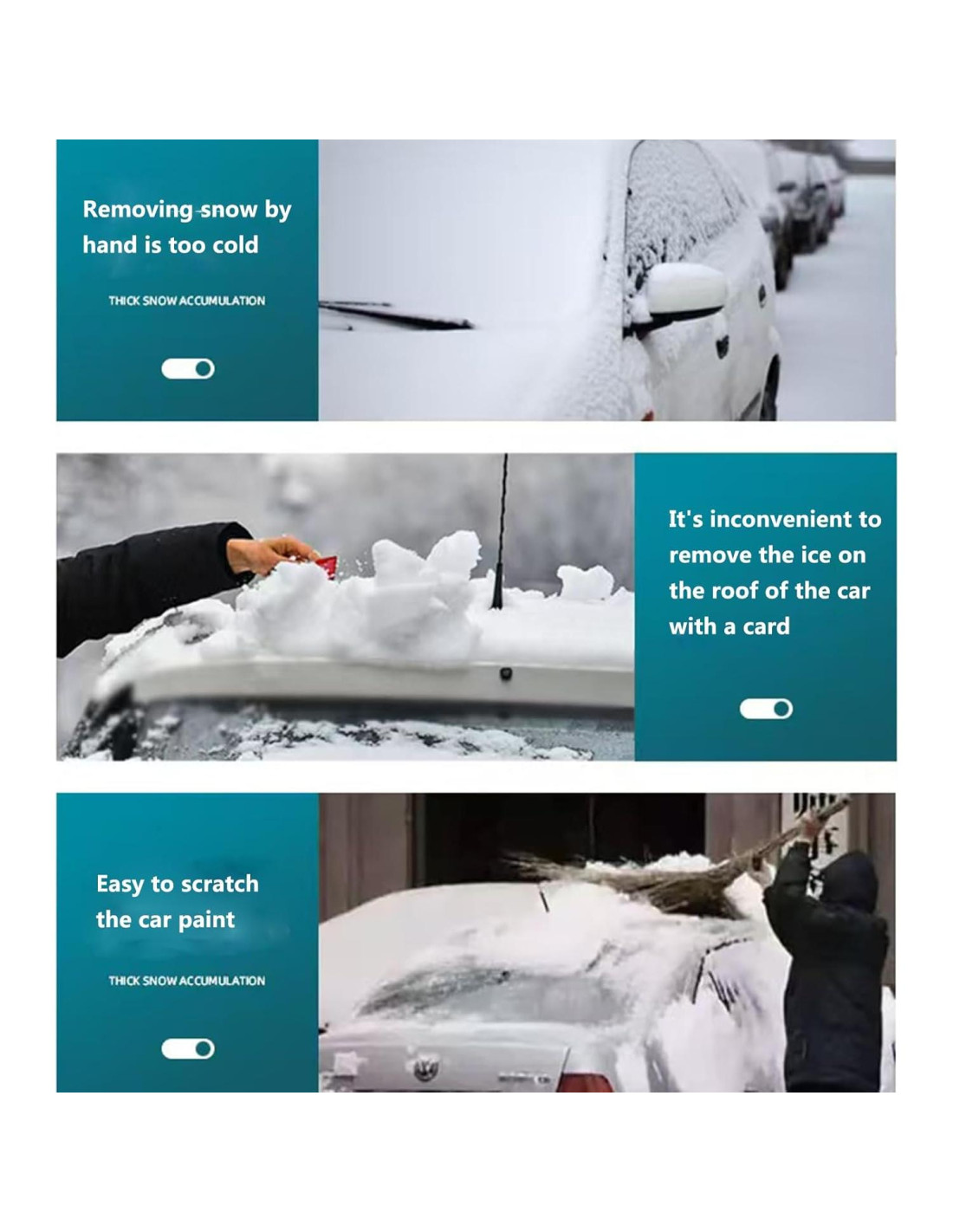 Removing snow by hand is too cold

THICK SNOW ACCUMULATION

It's inconvenient to remove the ice on the roof of the car with a card

Easy to scratch the car paint

THICK SNOW ACCUMULATION