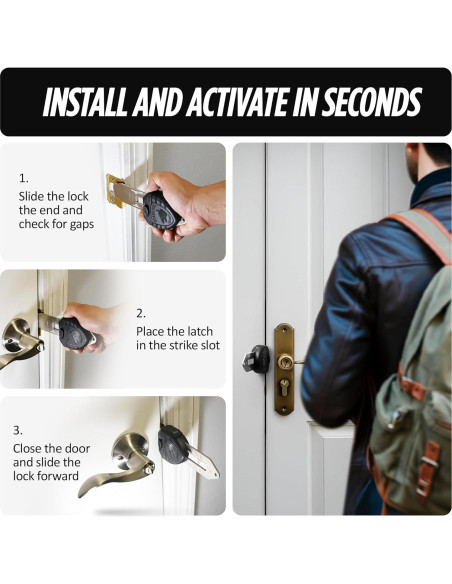 INSTALL AND ACTIVATE IN SECONDS

1.
Slide the lock the end and check for gaps

2.
Place the latch in the strike slot

3.
Close the door and slide the lock forward