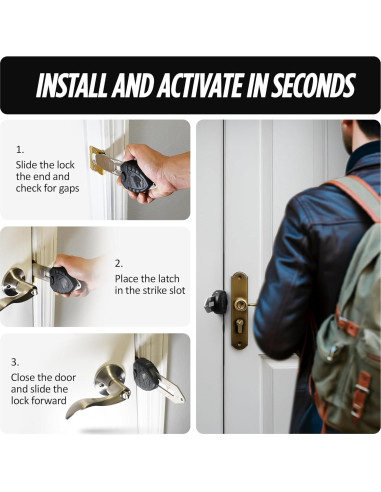 INSTALL AND ACTIVATE IN SECONDS

1.
Slide the lock the end and check for gaps

2.
Place the latch in the strike slot

3.
Close the door and slide the lock forward