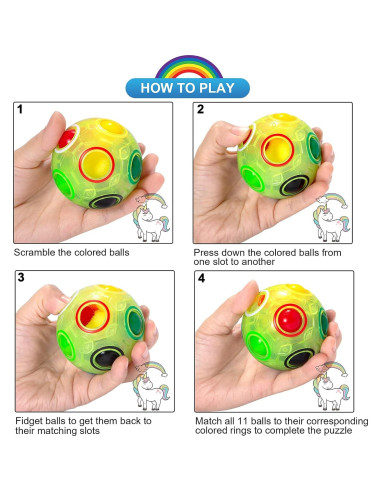 HOW TO PLAY

1

Scramble the colored balls

2

Press down the colored balls from one slot to another

3

Fidget balls to get them back to their matching slots

4

Match all 11 balls to their corresponding colored rings to complete the puzzle