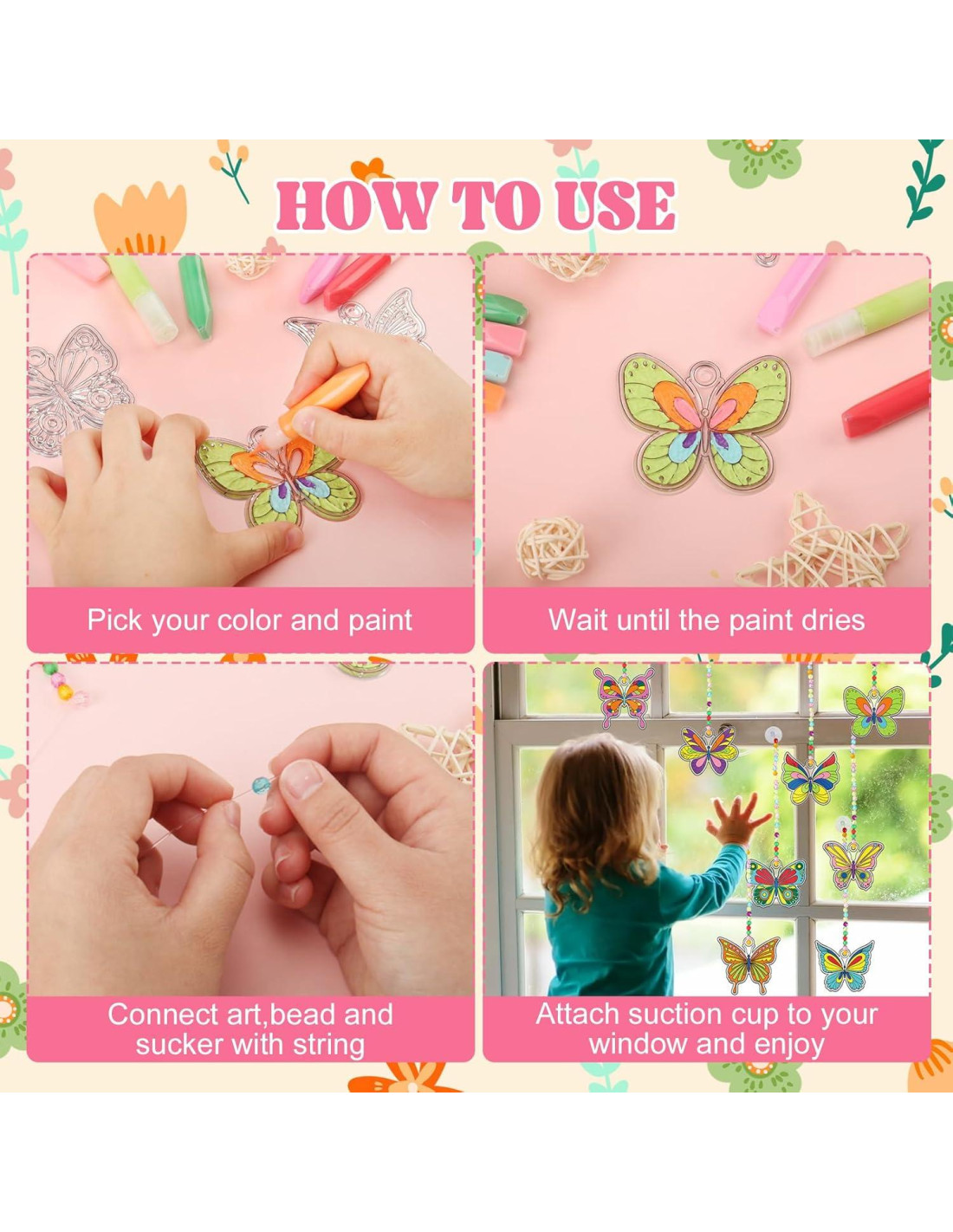 HOW TO USE

Pick your color and paint

Wait until the paint dries

Connect art,bead and sucker with string

Attach suction cup to your window and enjoy